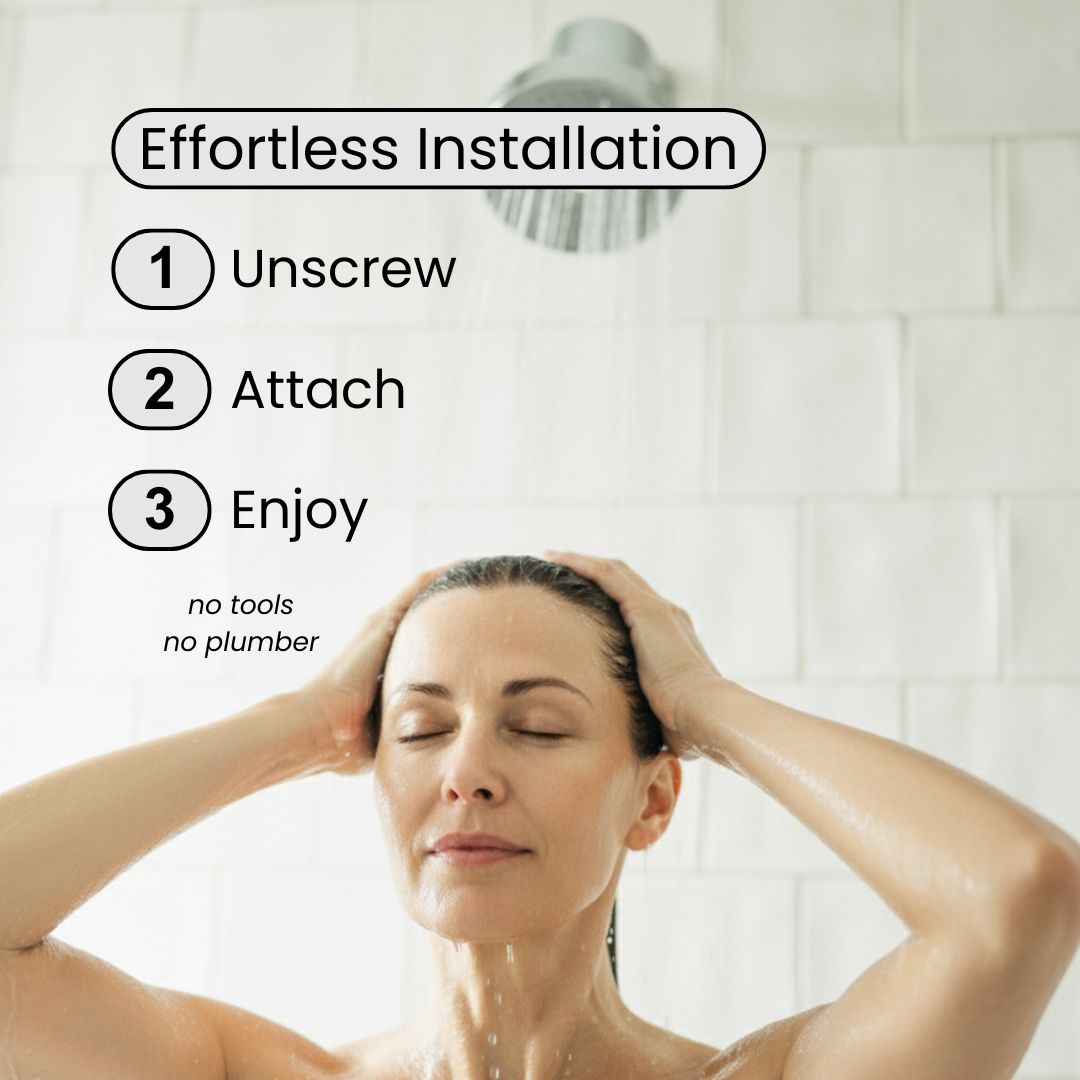 Effortless Installation

1 Unscrew

2 Attach

3 Enjoy

no tools
no plumber